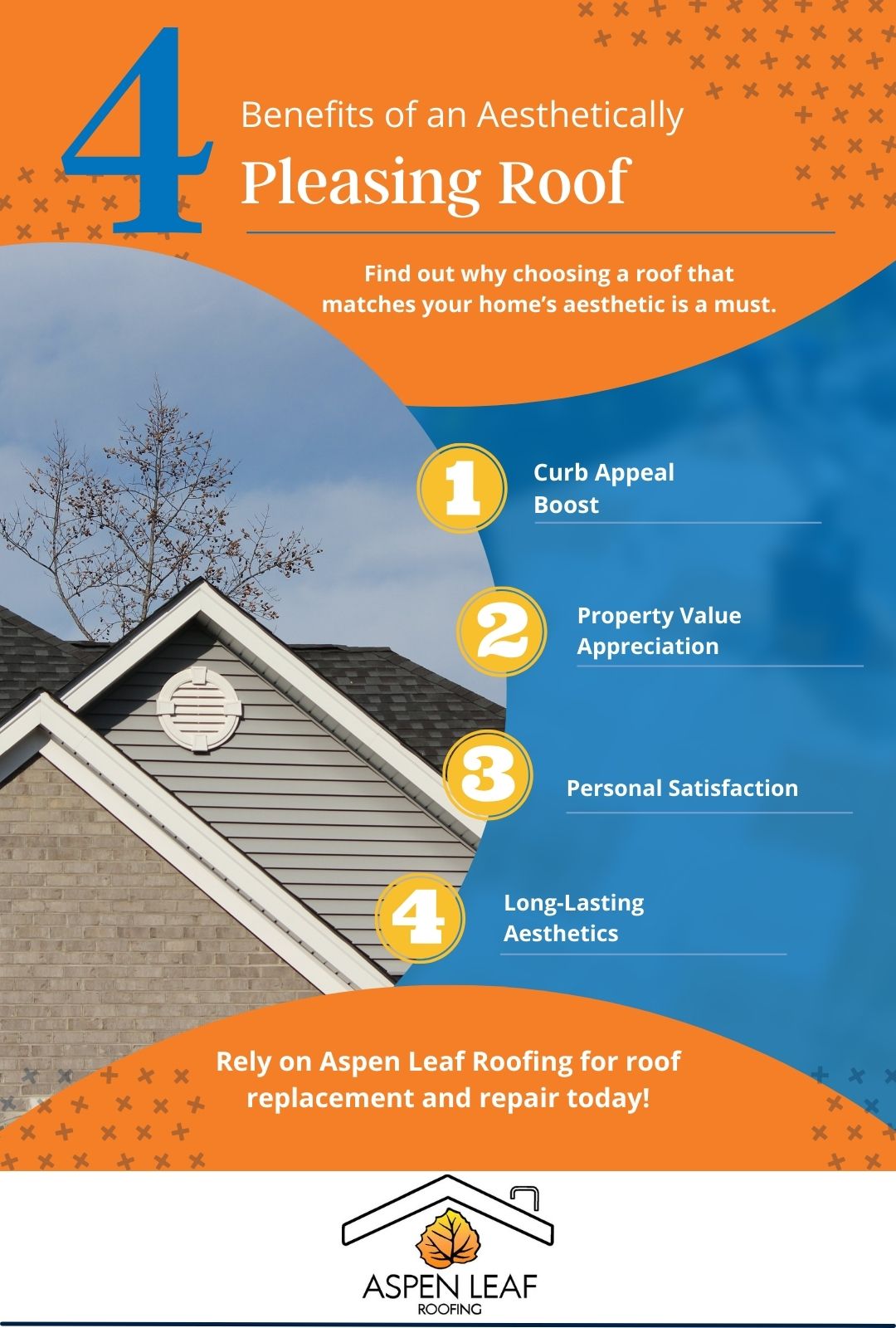 4 Benefits of an Aesthetically Pleasing Roof

Find out why choosing a roof that matches your home's aesthetic is a must.

1 Curb Appeal Boost

2 Property Value Appreciation

3 Personal Satisfaction

4 Long-Lasting Aesthetics

Rely on Aspen Leaf Roofing for roof replacement and repair today!

ASPEN LEAF
ROOFING